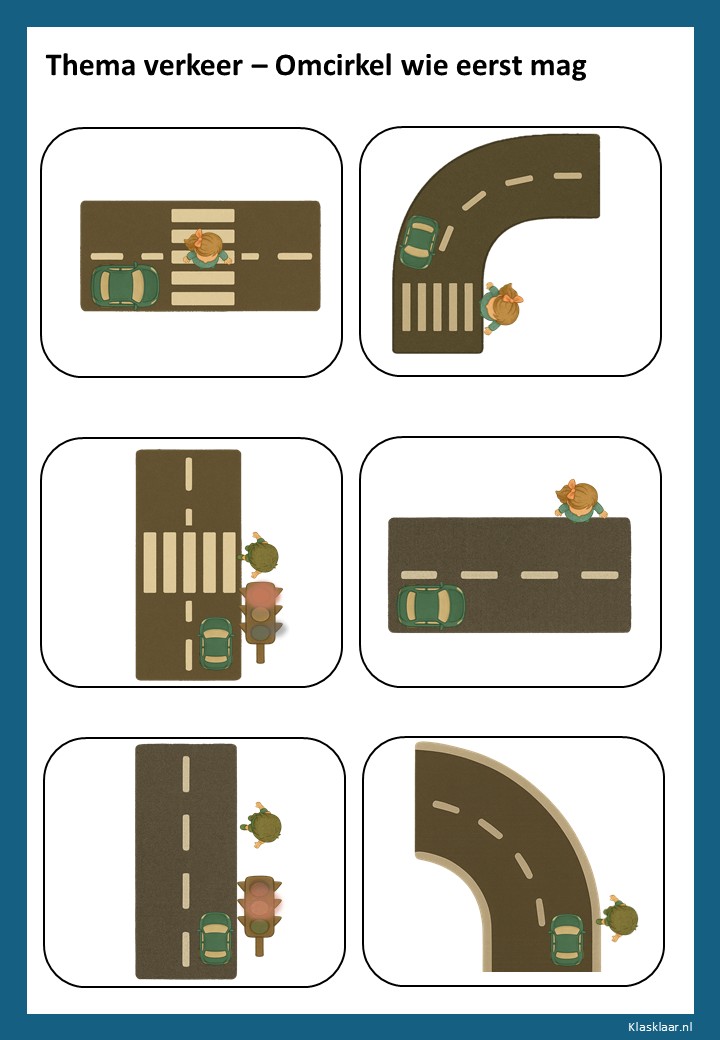 Thema verkeer – Omcirkel wie eerst mag

Klasklaar.nl