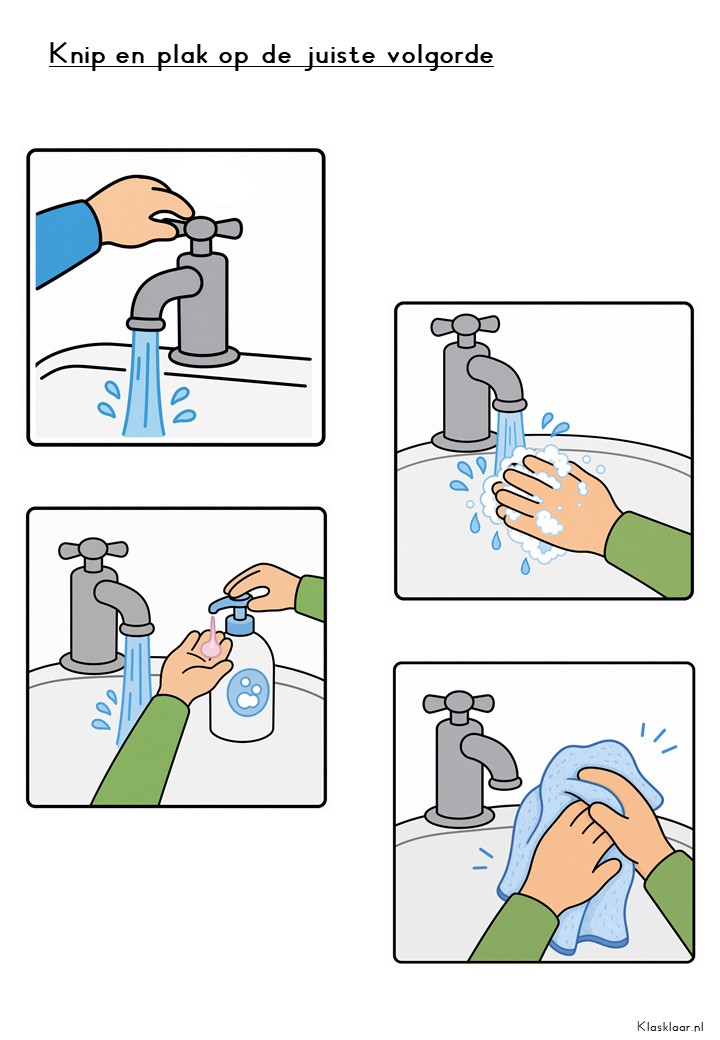 Knip en plak op de juiste volgorde

Klasklaar.nl