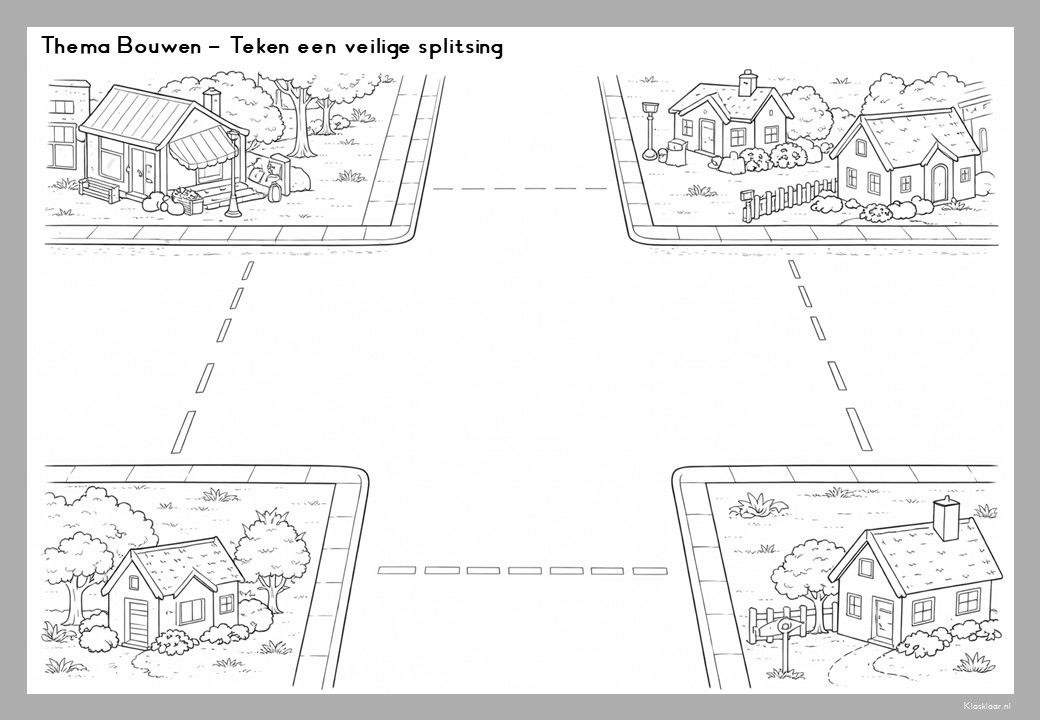 Thema Bouwen – Teken een veilige splitsing

Klasklaar.nl